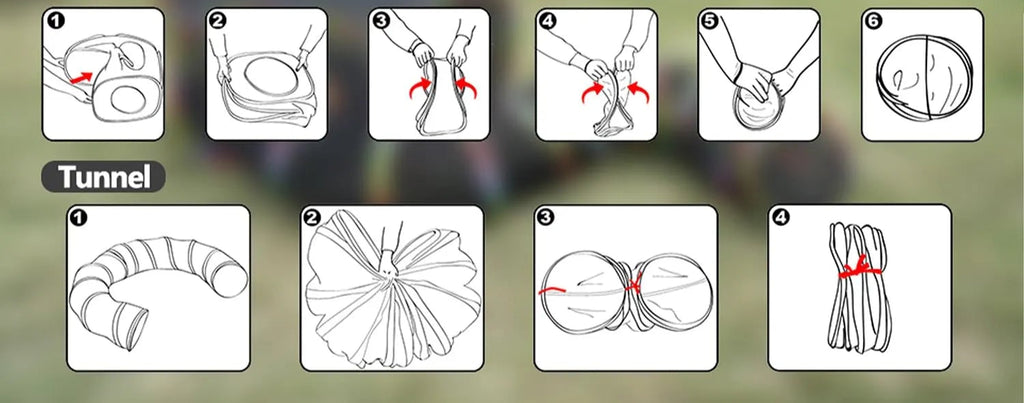 1
2
3
4
5
6
Tunnel
1
2
3
4