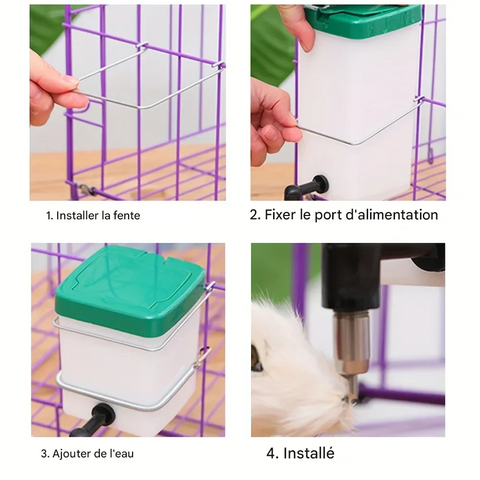 1. Installer la fente

2. Fixer le port d'alimentation

3. Ajouter de l'eau

4. Installé